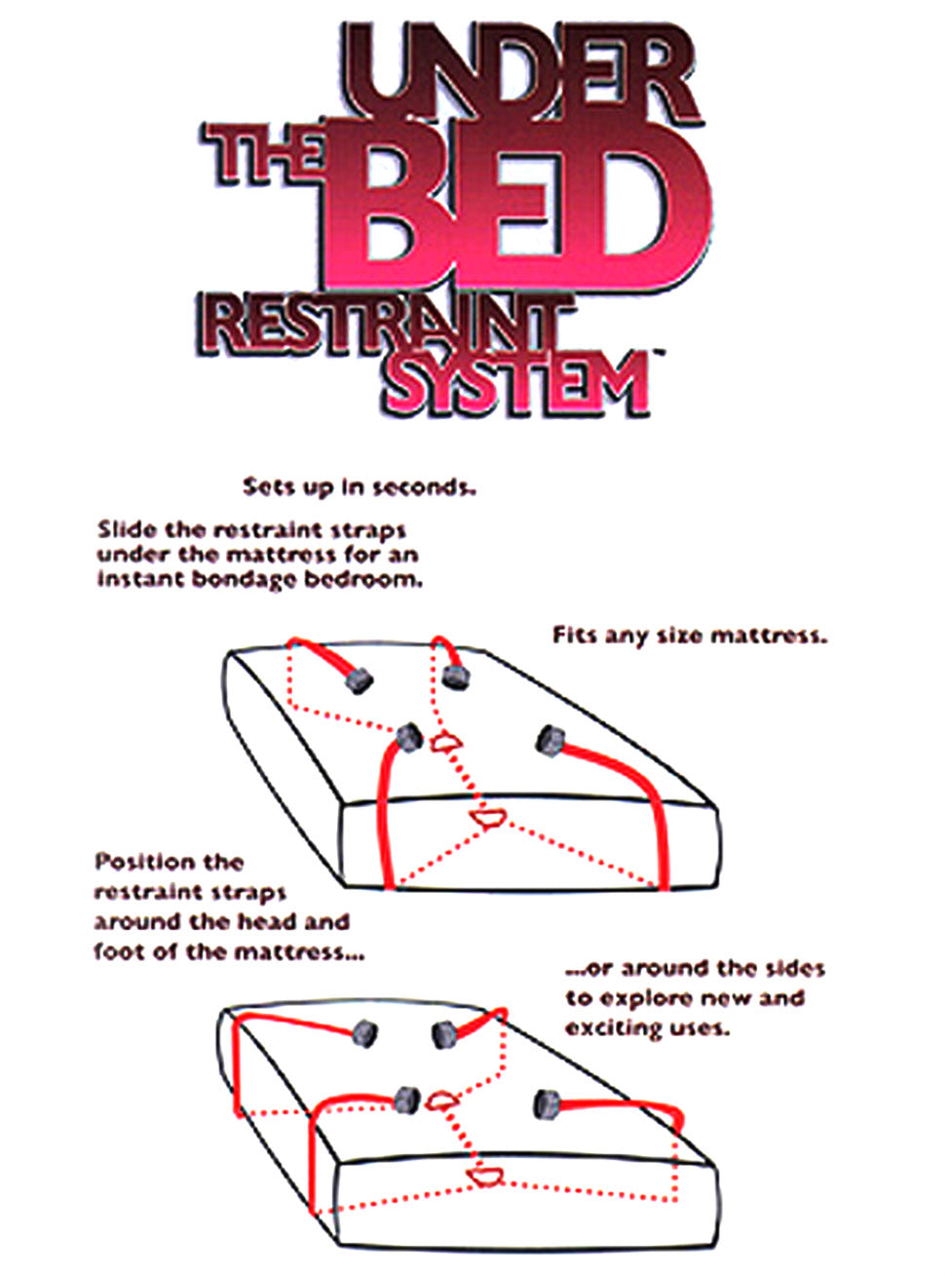 UNDER THE BED RESTRAINT SYSTEM™

Sets up in seconds.

Slide the restraint straps under the mattress for an instant bondage bedroom.

Fits any size mattress.

Position the restraint straps around the head and foot of the mattress...

...or around the sides to explore new and exciting uses.